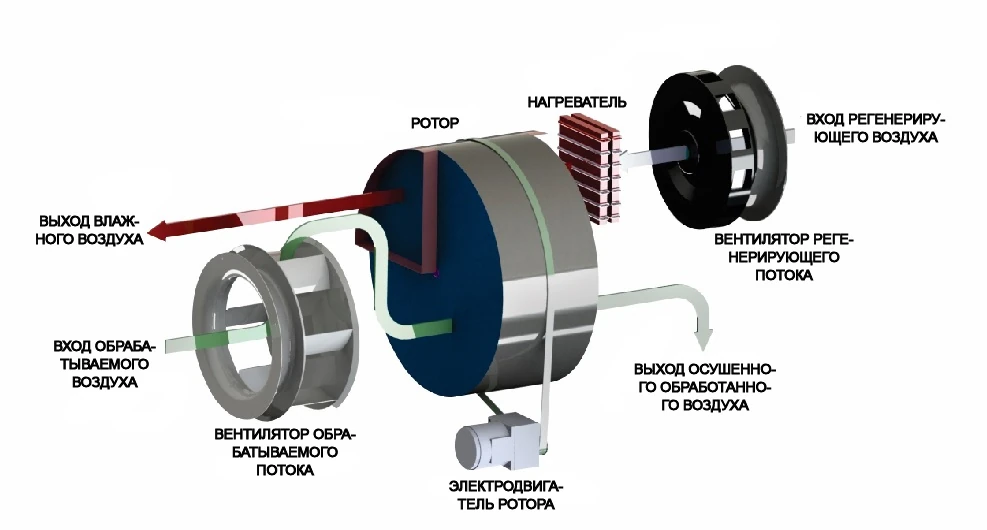 НАГРЕВАТЕЛЬ

РОТОР

ВХОД РЕГЕНЕРИРУЮЩЕГО ВОЗДУХА

ВЫХОД ВЛАЖНОГО ВОЗДУХА

ВЕНТИЛЯТОР РЕГЕНЕРИРУЮЩЕГО ПОТОКА

ВХОД ОБРАБАТЫВАЕМОГО ВОЗДУХА

ВЫХОД ОСУШЕННОГО ОБРАБОТАННОГО ВОЗДУХА

ВЕНТИЛЯТОР ОБРАБАТЫВАЕМОГО ПОТОКА

ЭЛЕКТРОДВИГАТЕЛЬ РОТОРА